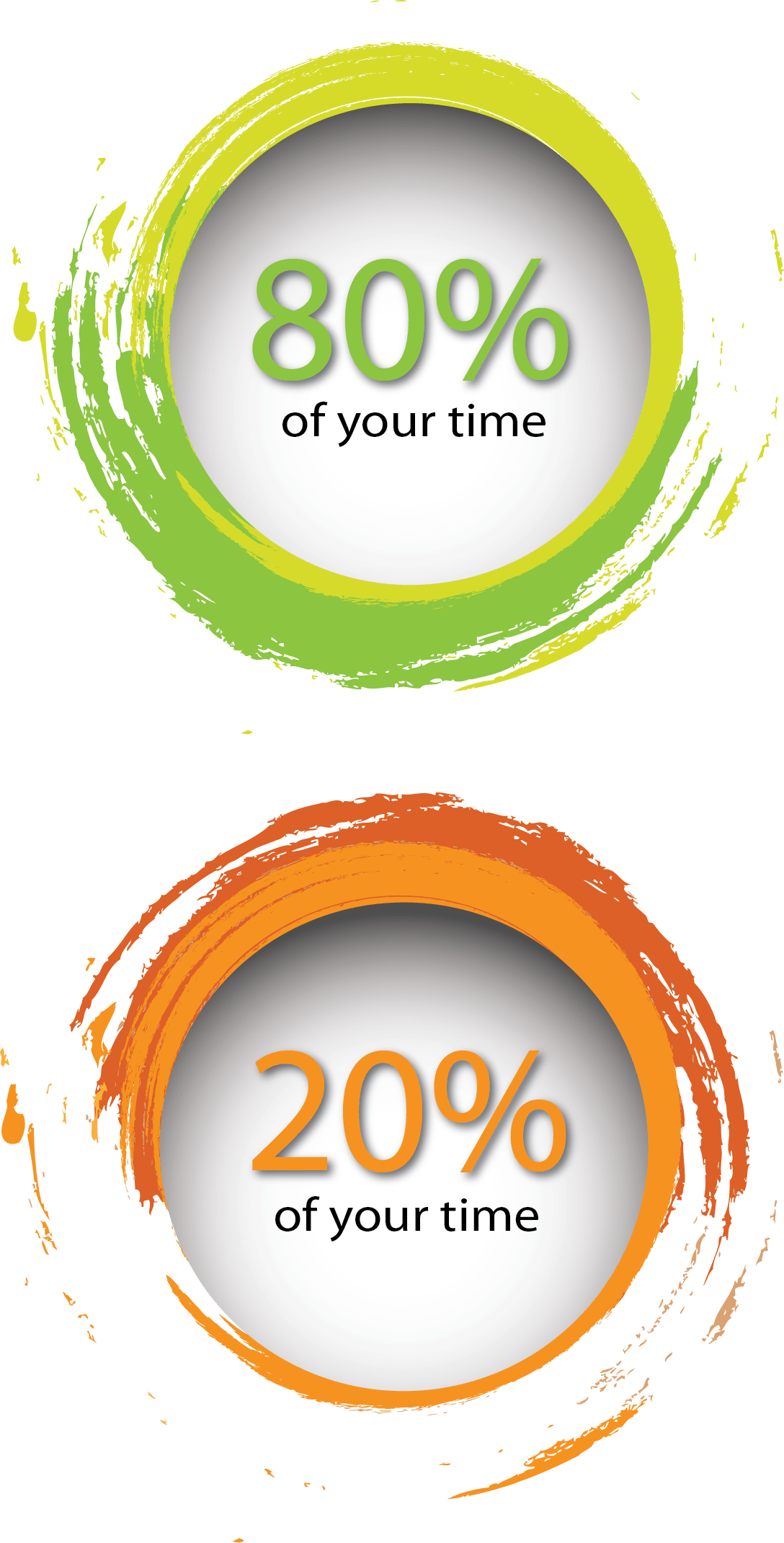 80%
of your time

20%
of your time